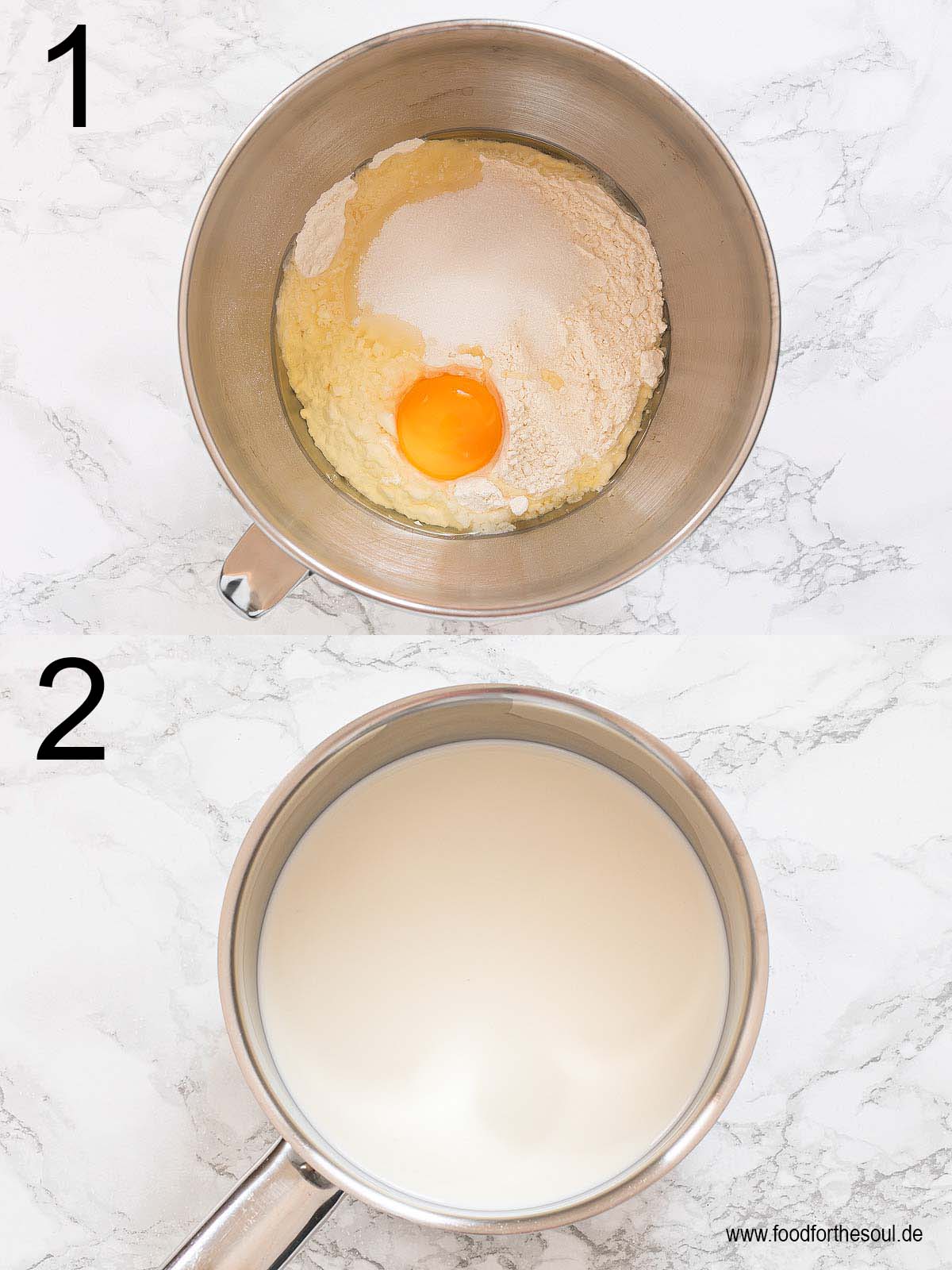 1

2

www.foodforthesoul.de